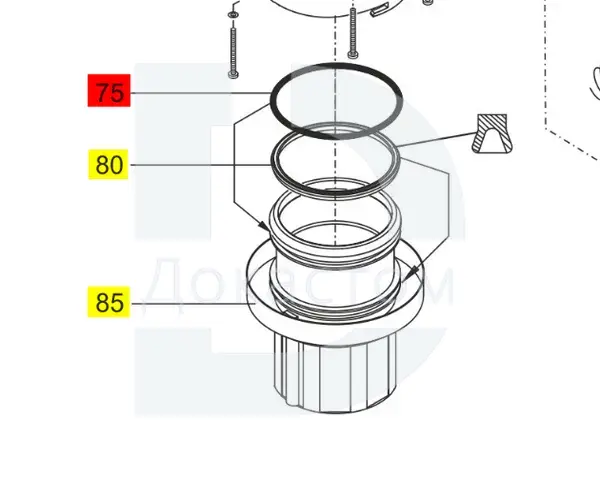 75

80

85

Докастом