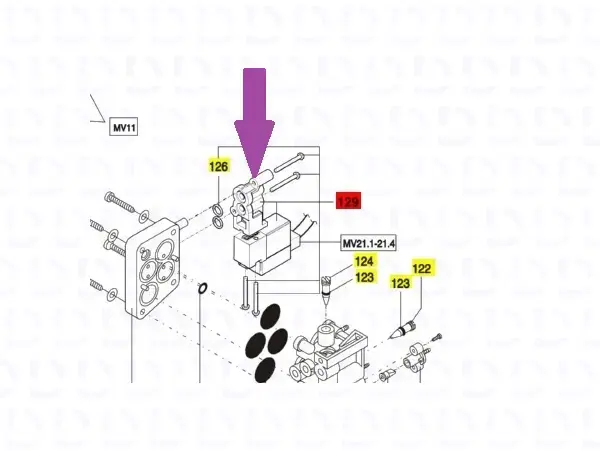 MV11
126
129
MV21.1-21.4
124
123
122
123