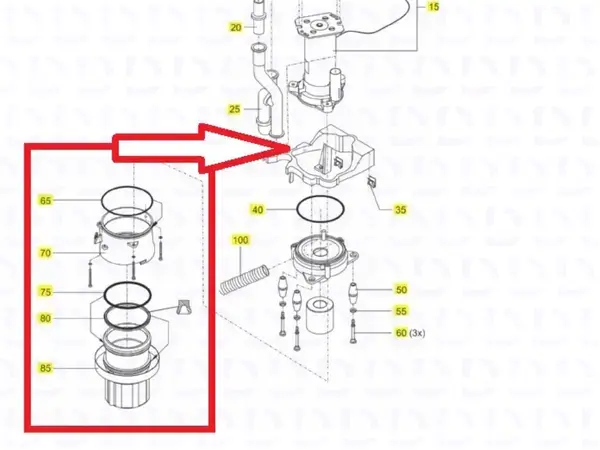 15
20
25
65
70
75
80
85
40
35
100
50
55
60 (3x)