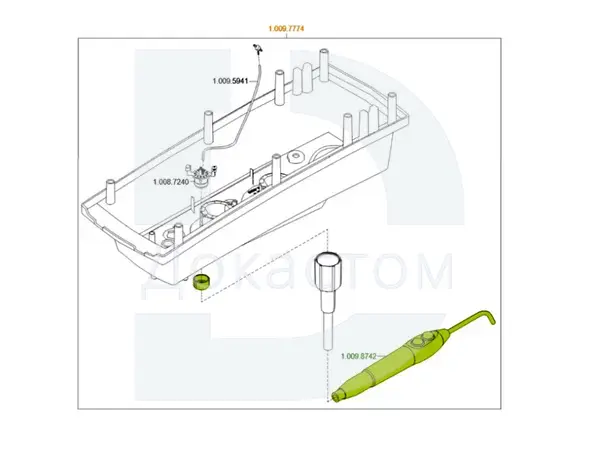 1.009.7774

1.009.5941

1.008.7240

Докастом

1.009.8742