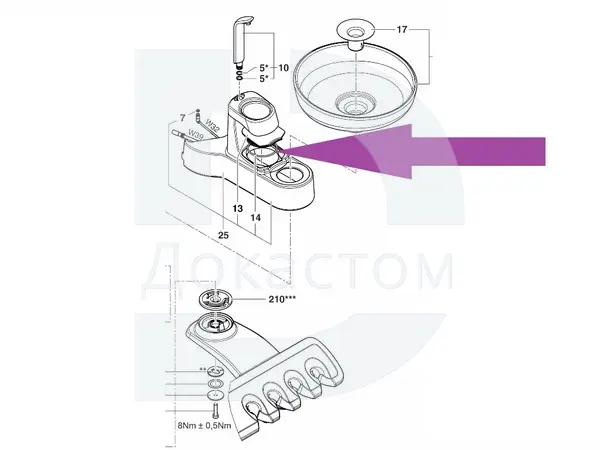 17
5*
10
5*
7
W32
W39
13
14
25
Докастом
210***
**
8Nm ± 0,5Nm