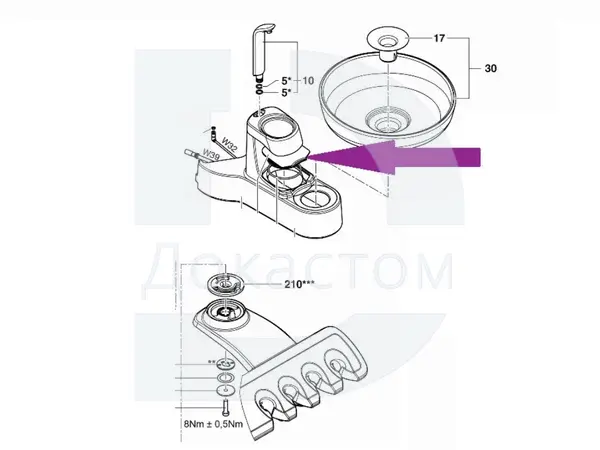 17
30
5*
10
5*
W32
W39
Докастом
210***
**
8Nm ± 0,5Nm