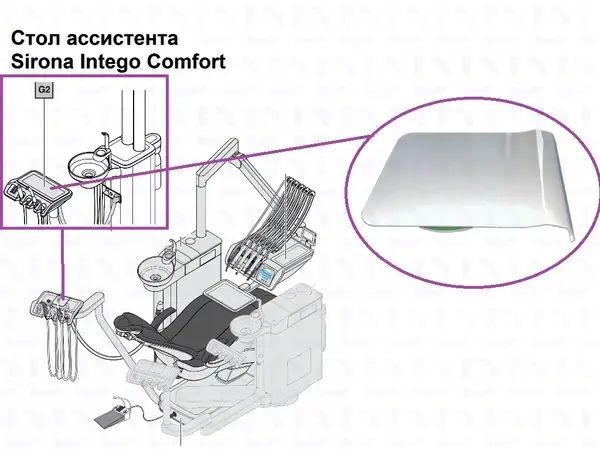 Стол ассистента
Sirona Intego Comfort

G2