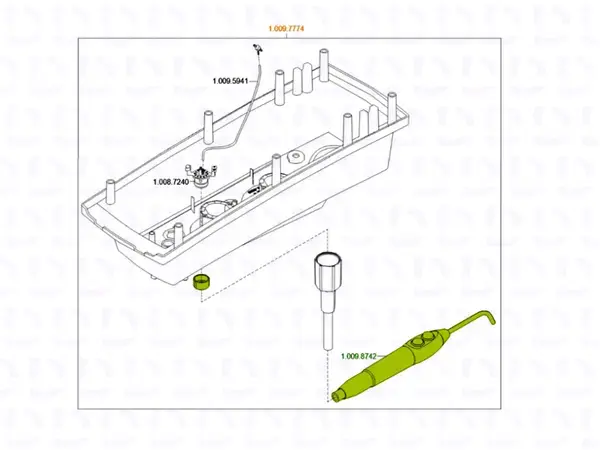 1.009.7774

1.009.5941

1.008.7240

1.009.8742