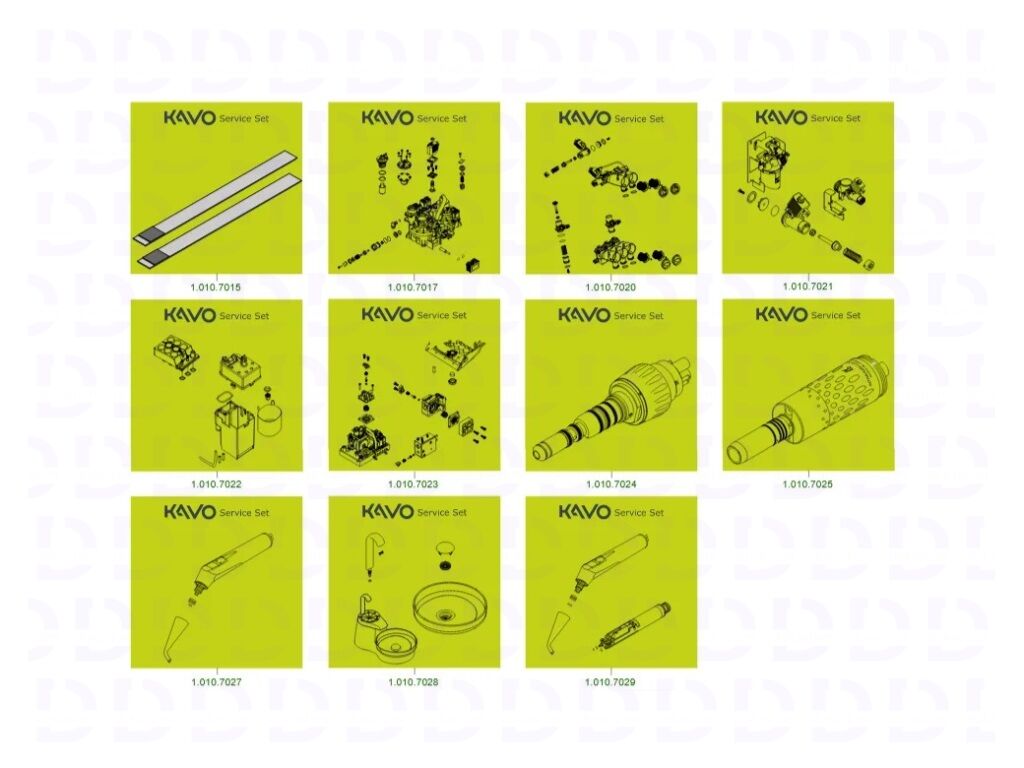 KAVO Service Set

1.010.7015

KAVO Service Set

1.010.7017

KAVO Service Set

1.010.7020

KAVO Service Set

1.010.7021

KAVO Service Set

1.010.7022

KAVO Service Set

1.010.7023

KAVO Service Set

1.010.7024

KAVO Service Set

1.010.7025

KAVO Service Set

1.010.7027

KAVO Service Set

1.010.7028

KAVO Service Set

1.010.7029