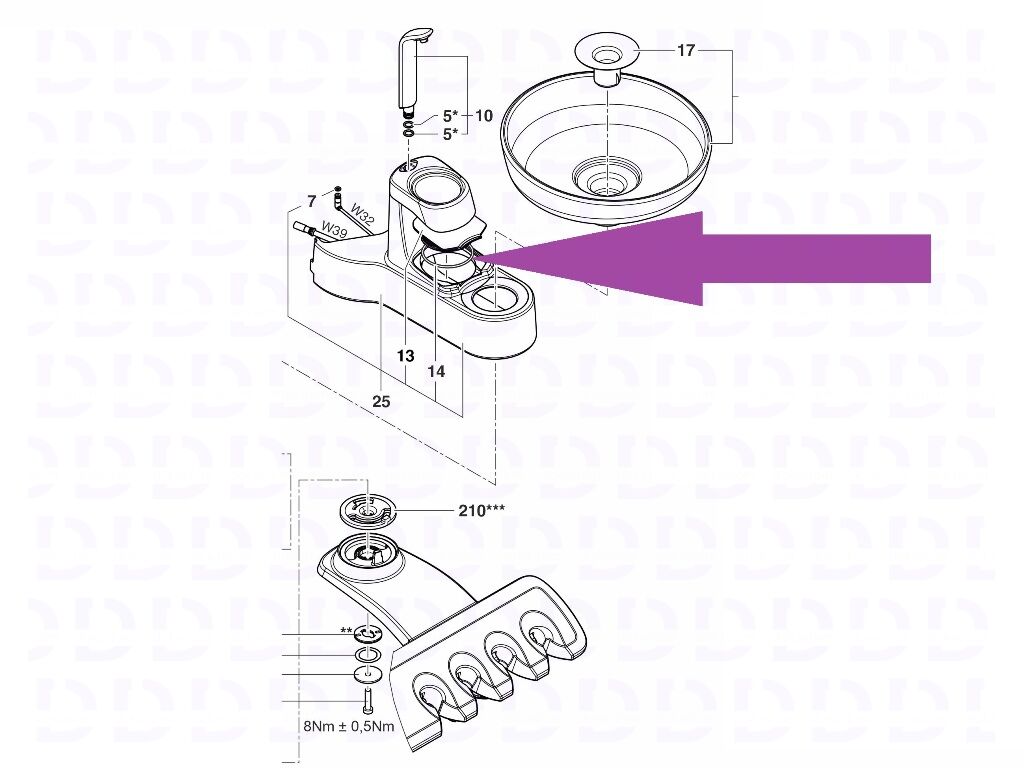 17

5*

10

5*

7

W32

W39

13

14

25

210***

**

8Nm ± 0,5Nm