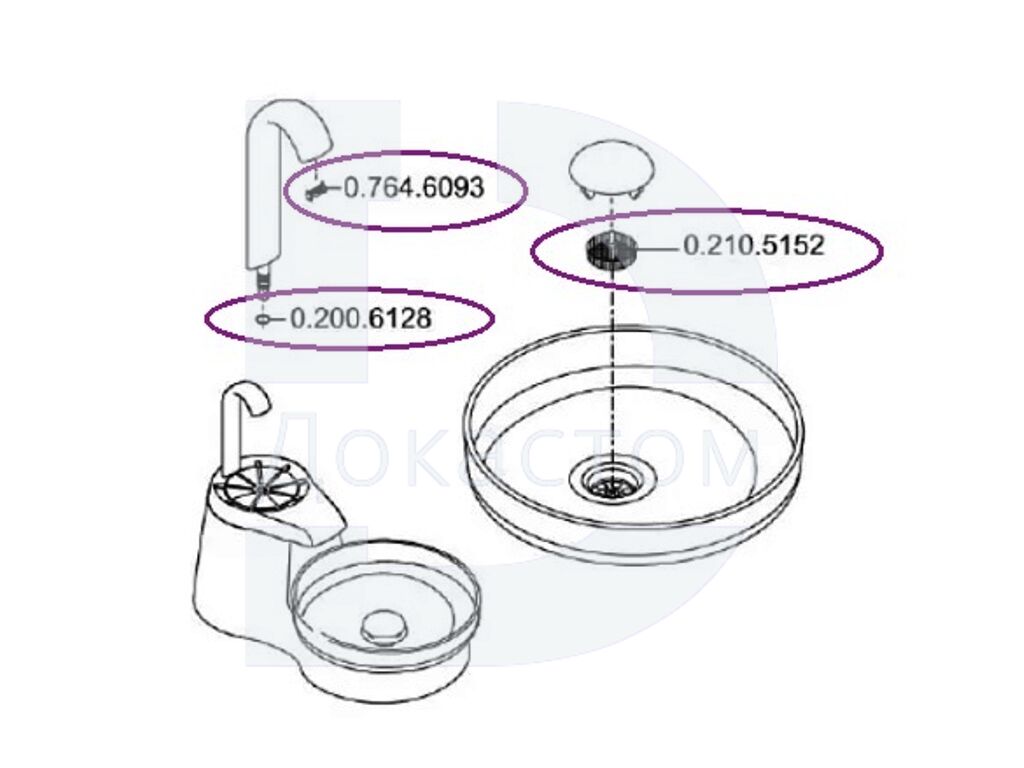 0.764.6093
0.210.5152
0.200.6128
Докастом