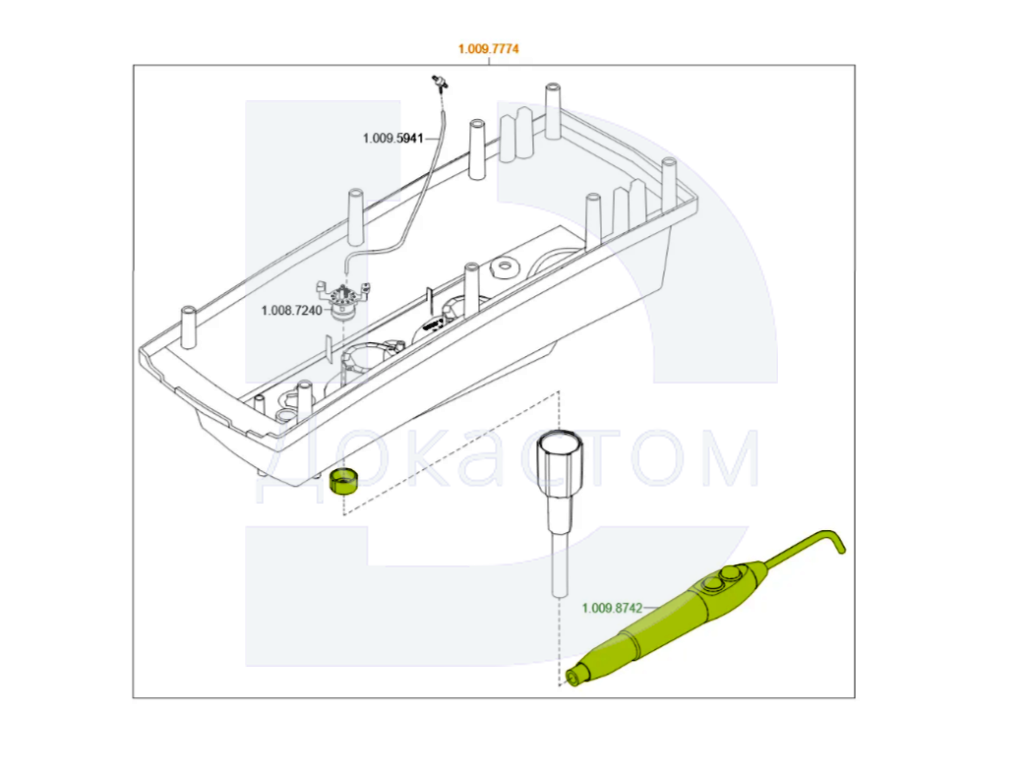 1.009.7774

1.009.5941

1.008.7240

Докастом

1.009.8742