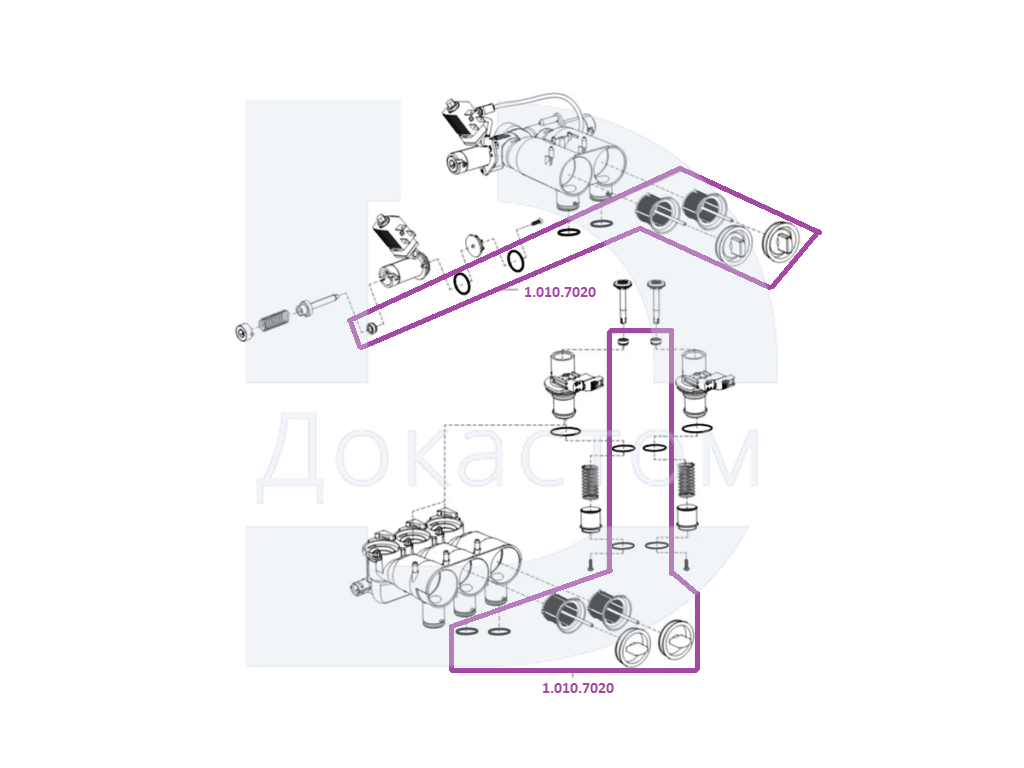 1.010.7020

Докастом

1.010.7020