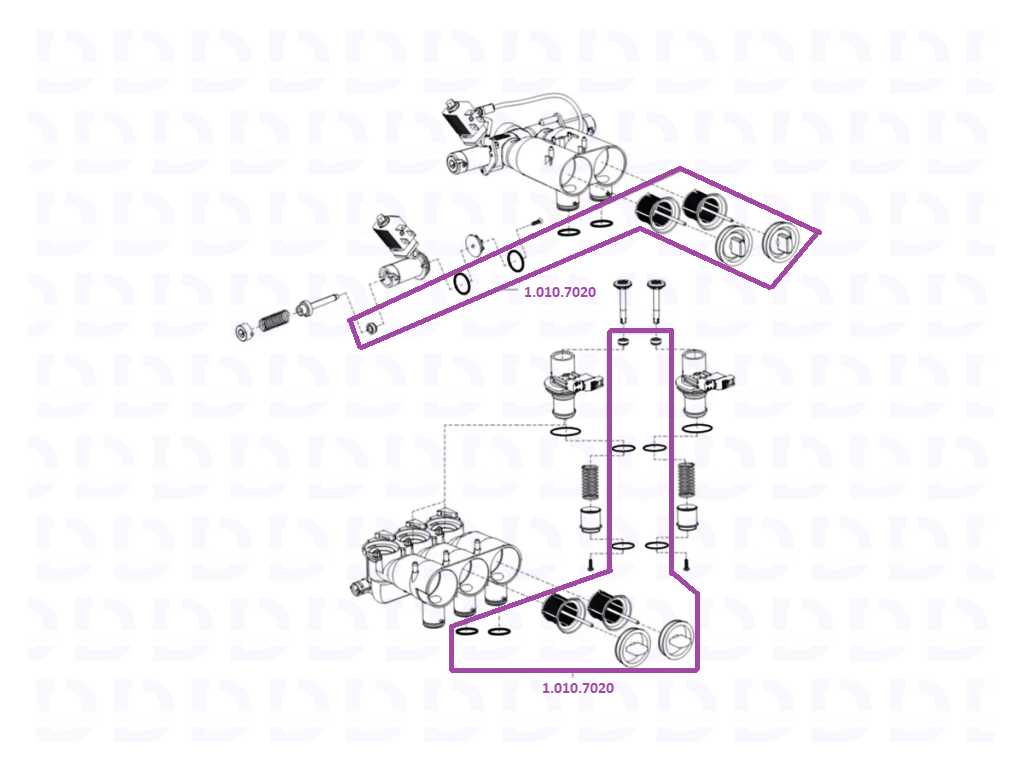 1.010.7020

1.010.7020