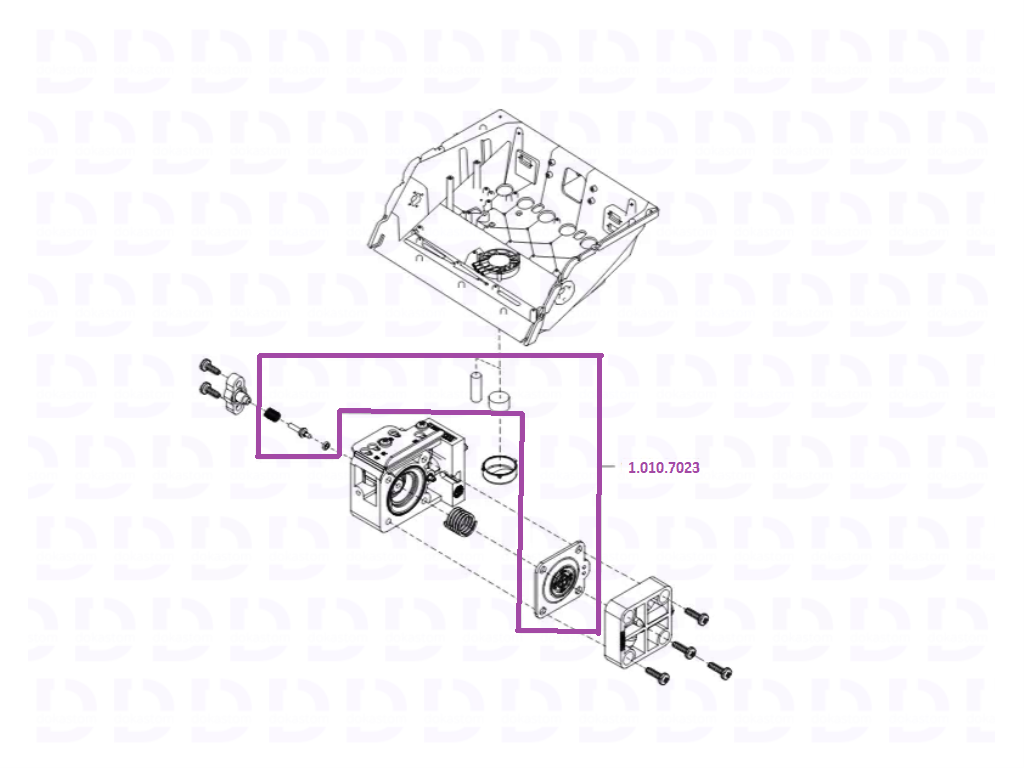 1.010.7023